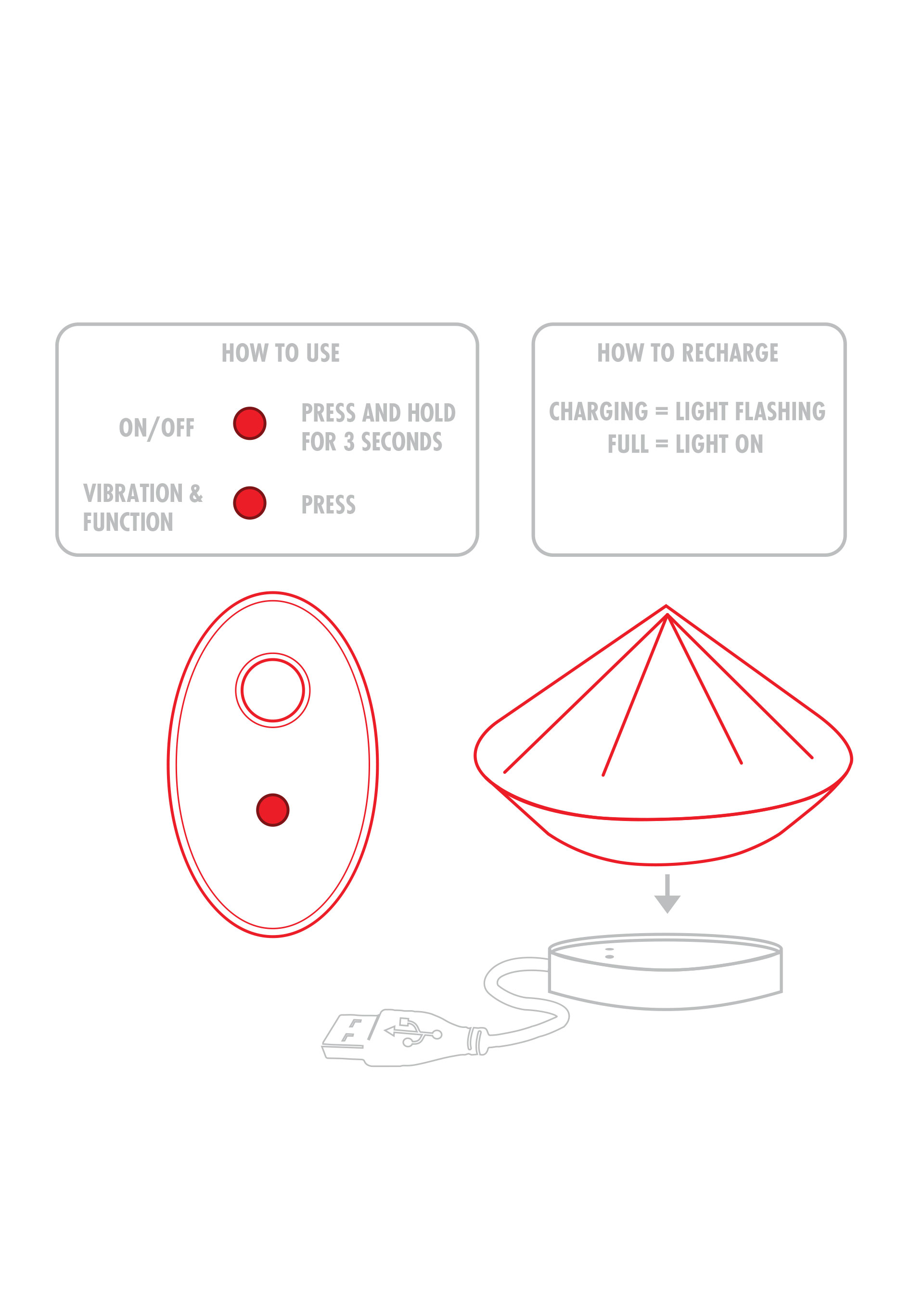 HOW TO USE

ON/OFF

PRESS AND HOLD FOR 3 SECONDS

VIBRATION & FUNCTION

PRESS

HOW TO RECHARGE

CHARGING = LIGHT FLASHING
FULL = LIGHT ON